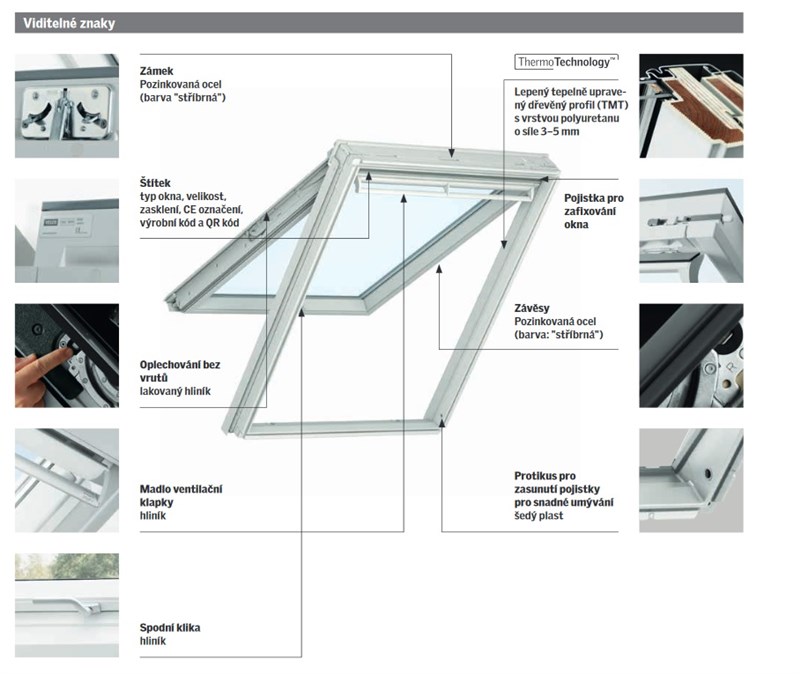 Viditelné znaky

Zámek
Pozinkovaná ocel (barva "stříbrná")

Štítek
typ okna, velikost, zasklení, CE označení, výrobní kód a QR kód

Oplechování bez vrutů
lakovaný hliník

Madlo ventilační klapky
hliník

Spodní klika
hliník

ThermoTechnology™

Lepený tepelně upravený dřevěný profil (TMT) s vrstvou polyuretanu o síle 3–5 mm

Pojistka pro zafixování okna

Závěsy
Pozinkovaná ocel (barva: "stříbrná")

Protikus pro zasunutí pojistky pro snadné umývání
šedý plast